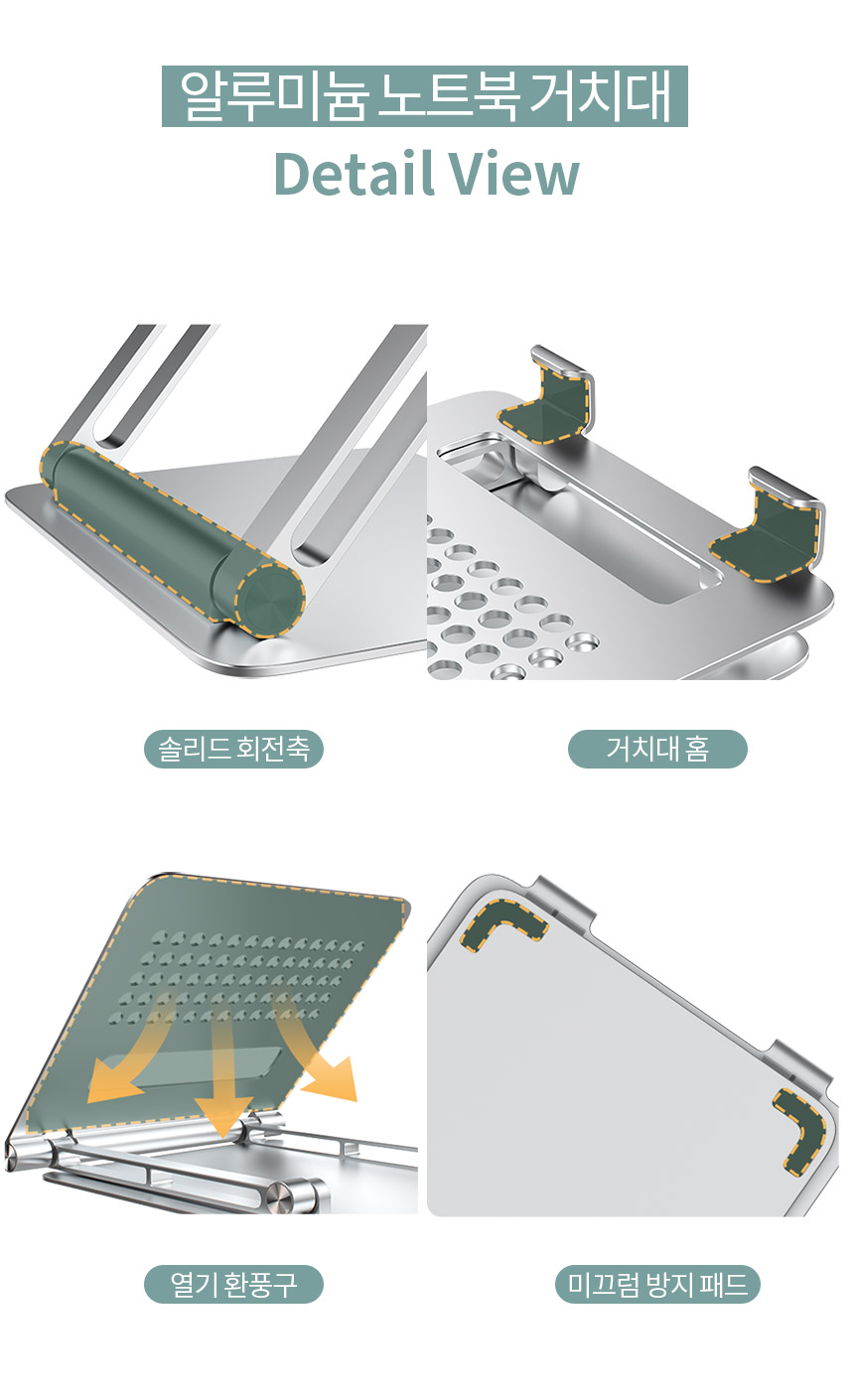 알루미늄 노트북 거치대
Detail View

솔리드 회전축

거치대 홈

열기 환풍구

미끄럼 방지 패드