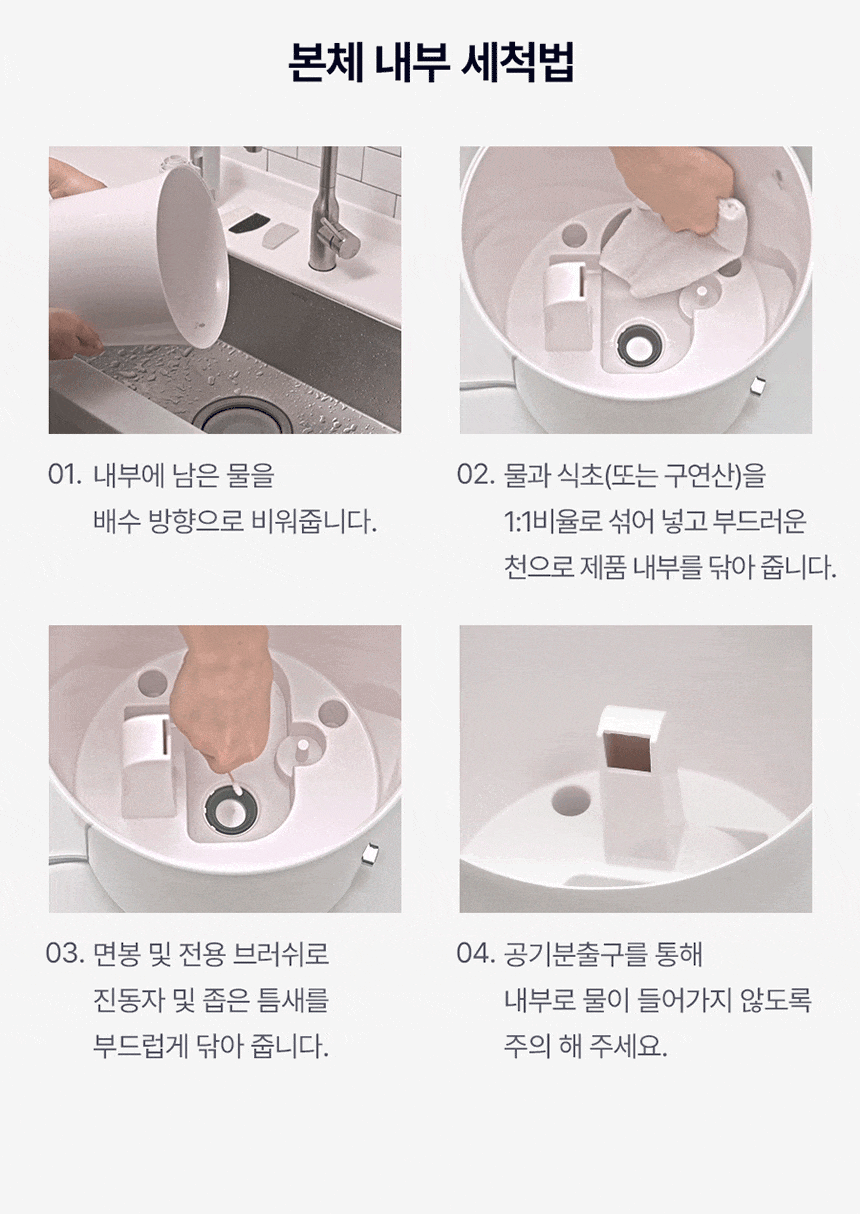 본체 내부 세척법

01. 내부에 남은 물을 배수 방향으로 비워줍니다.

02. 물과 식초(또는 구연산)을 1:1비율로 섞어 넣고 부드러운 천으로 제품 내부를 닦아 줍니다.

03. 면봉 및 전용 브러쉬로 진동자 및 좁은 틈새를 부드럽게 닦아 줍니다.

04. 공기분출구를 통해 내부로 물이 들어가지 않도록 주의 해 주세요.