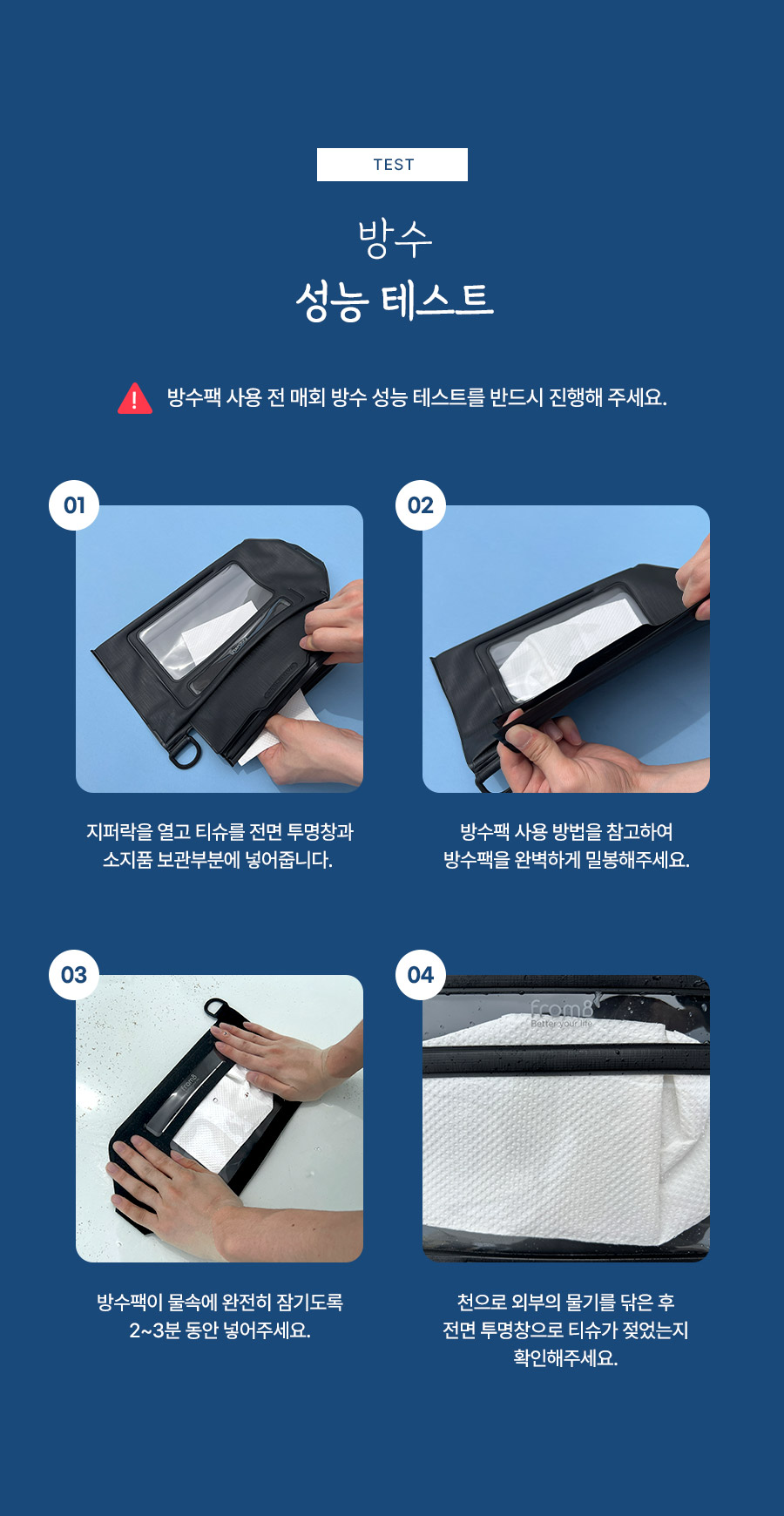 TEST

방수
성능 테스트

방수팩 사용 전 매회 방수 성능 테스트를 반드시 진행해 주세요.

01

지퍼락을 열고 티슈를 전면 투명창과 소지품 보관부분에 넣어줍니다.

02

방수팩 사용 방법을 참고하여 방수팩을 완벽하게 밀봉해주세요.

03

방수팩이 물속에 완전히 잠기도록 2~3분 동안 넣어주세요.

04

from8
Better your life

천으로 외부의 물기를 닦은 후 전면 투명창으로 티슈가 젖었는지 확인해주세요.