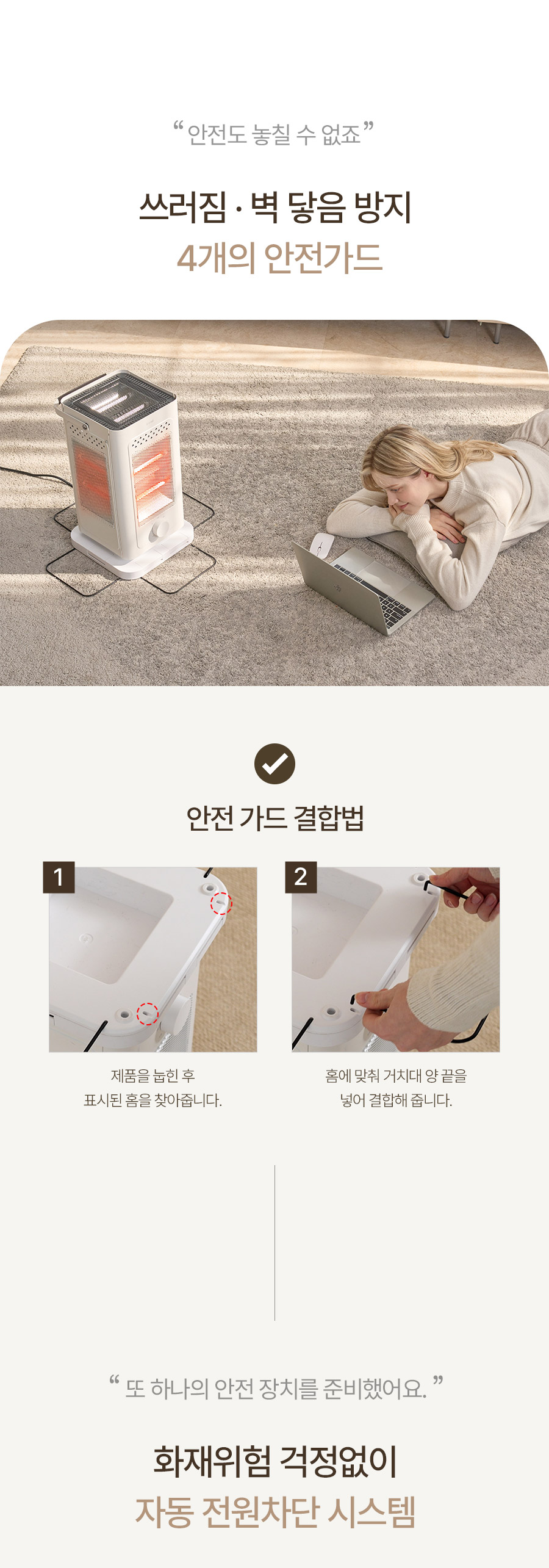 “ 안전도 놓칠 수 없죠 ”

쓰러짐 · 벽 닿음 방지
4개의 안전가드

안전 가드 결합법

1

제품을 눕힌 후
표시된 홈을 찾아줍니다.

2

홈에 맞춰 거치대 양 끝을
넣어 결합해 줍니다.

“ 또 하나의 안전 장치를 준비했어요. ”

화재위험 걱정없이
자동 전원차단 시스템