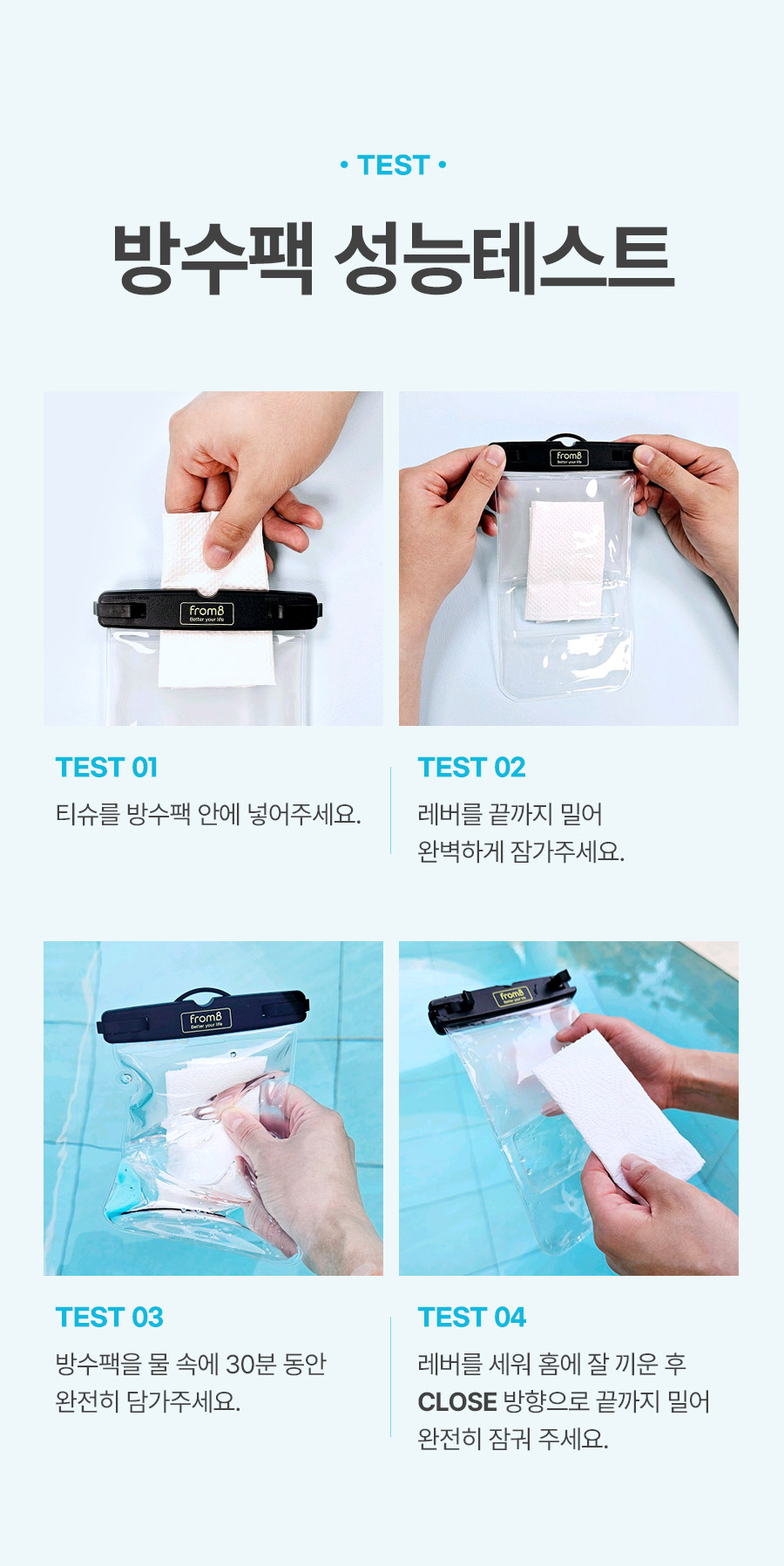 • TEST •

방수팩 성능테스트

from8
Better your life

from8
Better your life

TEST 01

티슈를 방수팩 안에 넣어주세요.

TEST 02

레버를 끝까지 밀어 완벽하게 잠가주세요.

from8
Better your life

from8
Better your life

TEST 03

방수팩을 물 속에 30분 동안 완전히 담가주세요.

TEST 04

레버를 세워 홈에 잘 끼운 후 CLOSE 방향으로 끝까지 밀어 완전히 잠궈 주세요.