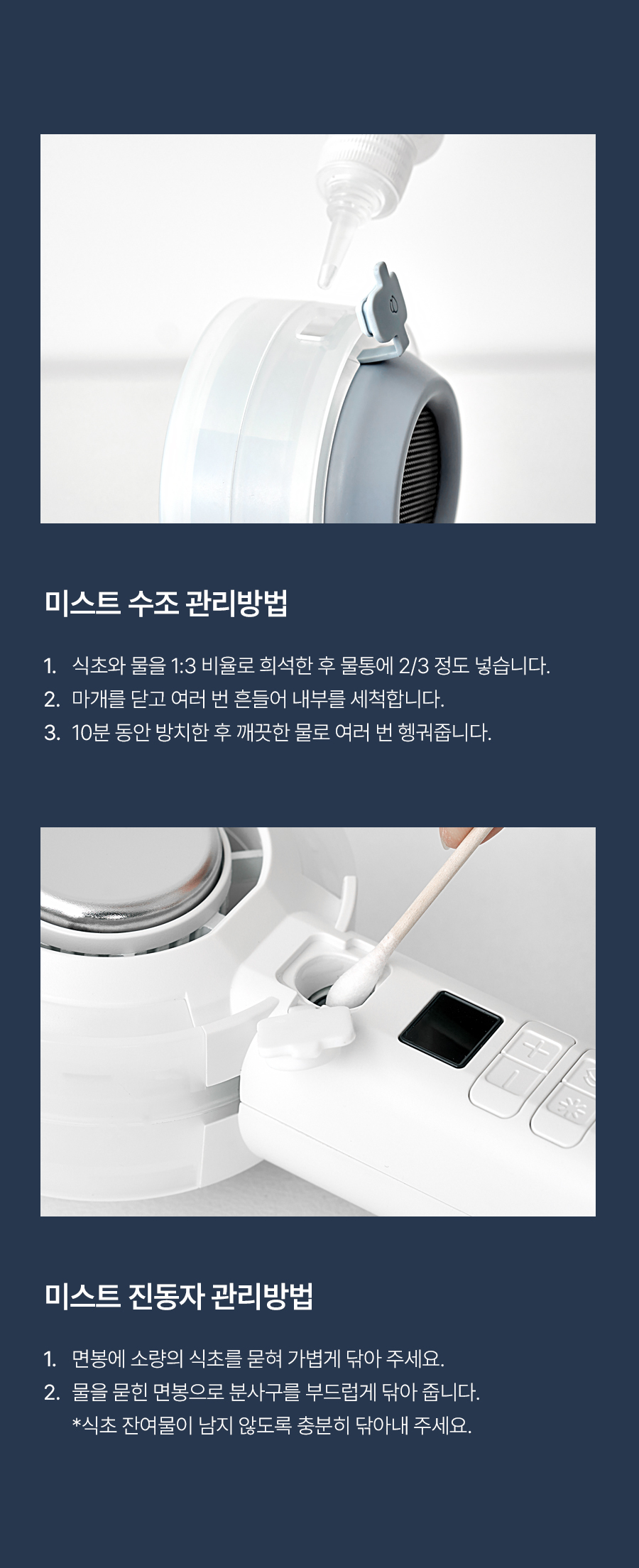 미스트 수조 관리방법

1. 식초와 물을 1:3 비율로 희석한 후 물통에 2/3 정도 넣습니다.
2. 마개를 닫고 여러 번 흔들어 내부를 세척합니다.
3. 10분 동안 방치한 후 깨끗한 물로 여러 번 헹궈줍니다.

미스트 진동자 관리방법

1. 면봉에 소량의 식초를 묻혀 가볍게 닦아 주세요.
2. 물을 묻힌 면봉으로 분사구를 부드럽게 닦아 줍니다.
*식초 잔여물이 남지 않도록 충분히 닦아내 주세요.