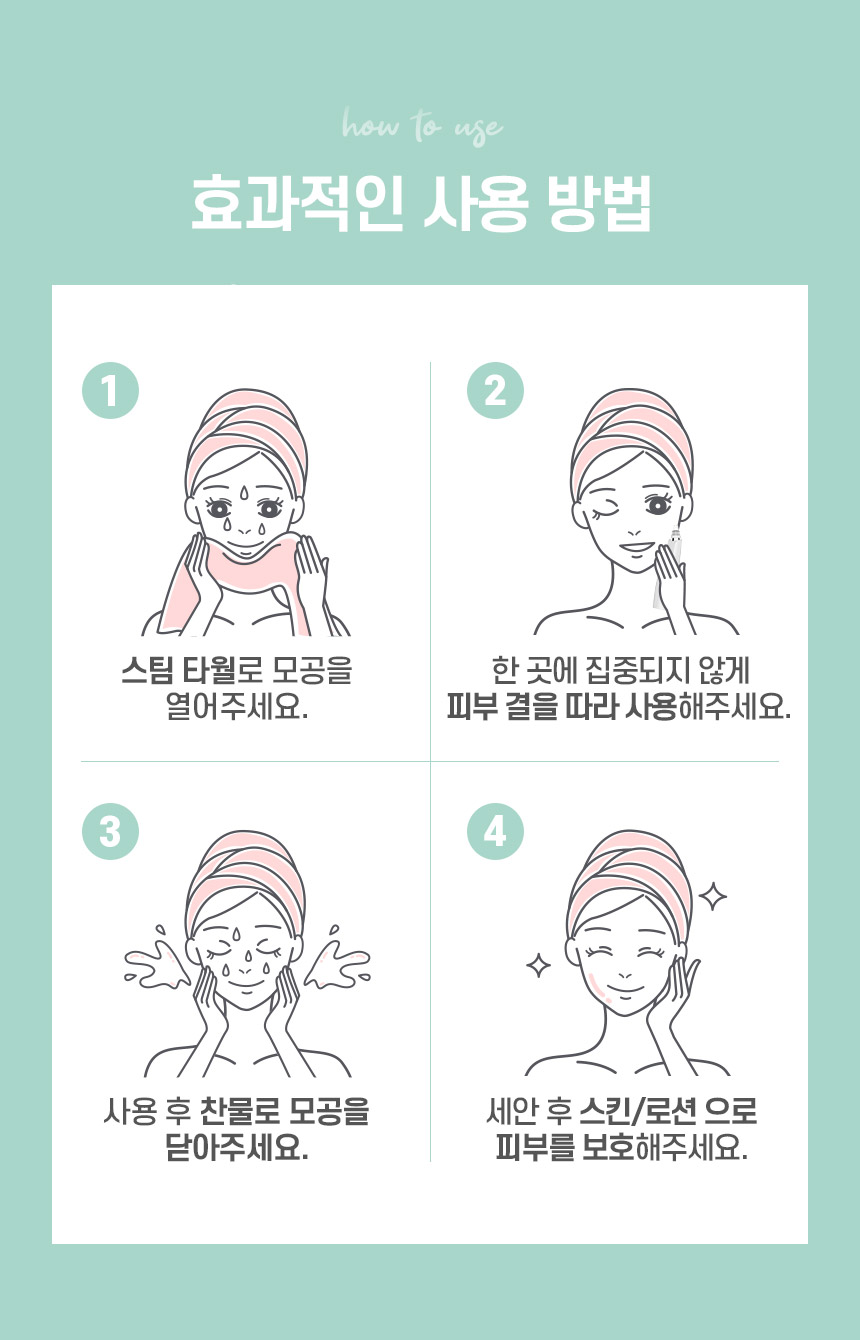 how to use

효과적인 사용 방법

1

스팀 타월로 모공을 열어주세요.

2

한 곳에 집중되지 않게 피부 결을 따라 사용해주세요.

3

사용 후 찬물로 모공을 닫아주세요.

4

세안 후 스킨/로션 으로 피부를 보호해주세요.