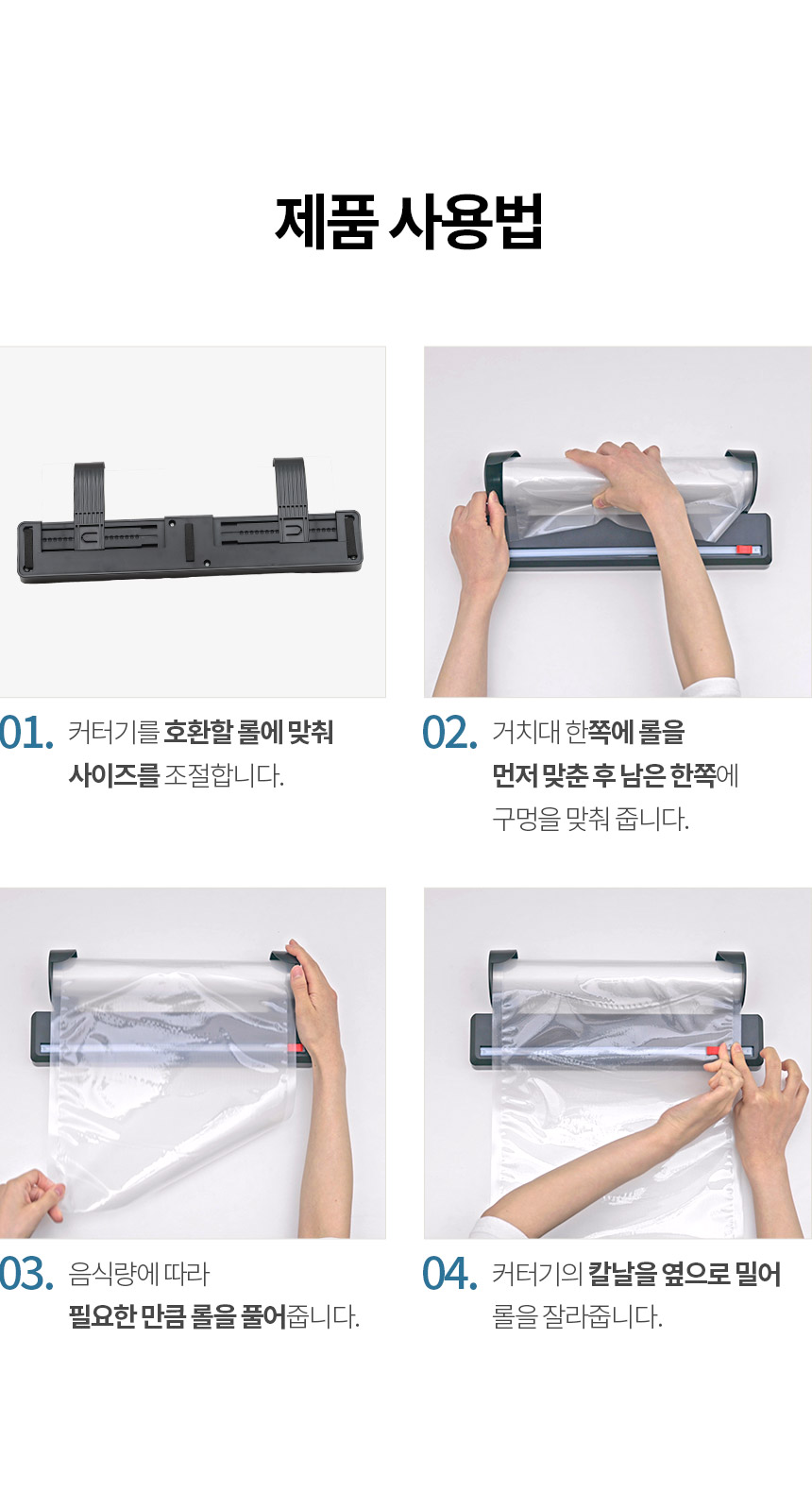 제품 사용법

01. 커터기를 호환할 롤에 맞춰 사이즈를 조절합니다.

02. 거치대 한쪽에 롤을 먼저 맞춘 후 남은 한쪽에 구멍을 맞춰 줍니다.

03. 음식량에 따라 필요한 만큼 롤을 풀어줍니다.

04. 커터기의 칼날을 옆으로 밀어 롤을 잘라줍니다.