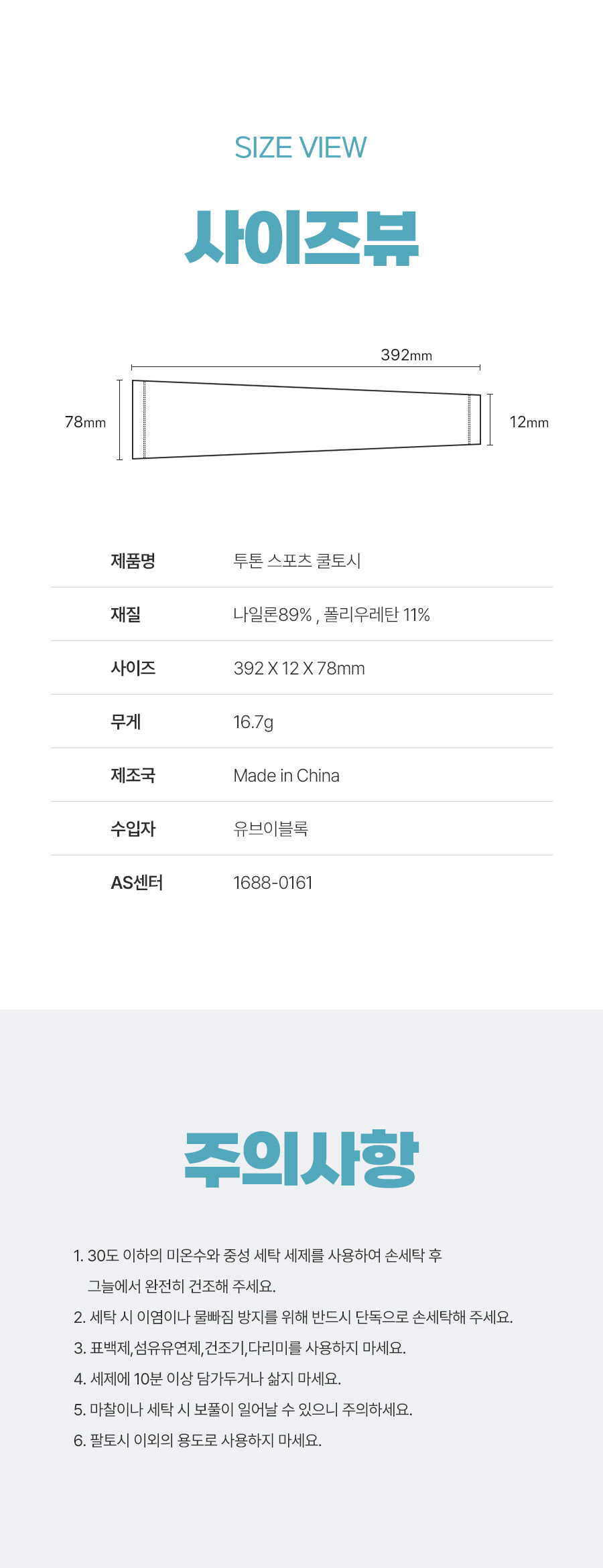 SIZE VIEW

사이즈뷰

392mm

78mm

12mm

제품명
투톤 스포츠 쿨토시

재질
나일론89% , 폴리우레탄 11%

사이즈
392 X 12 X 78mm

무게
16.7g

제조국
Made in China

수입자
유브이블록

AS센터
1688-0161

주의사항

1. 30도 이하의 미온수와 중성 세탁 세제를 사용하여 손세탁 후 그늘에서 완전히 건조해 주세요.
2. 세탁 시 이염이나 물빠짐 방지를 위해 반드시 단독으로 손세탁해 주세요.
3. 표백제,섬유유연제,건조기,다리미를 사용하지 마세요.
4. 세제에 10분 이상 담가두거나 삶지 마세요.
5. 마찰이나 세탁 시 보풀이 일어날 수 있으니 주의하세요.
6. 팔토시 이외의 용도로 사용하지 마세요.